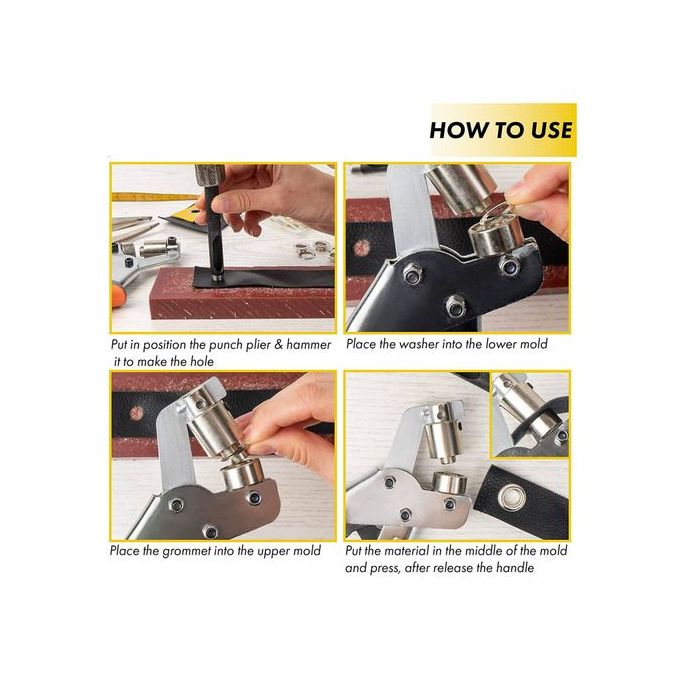 HOW TO USE

Put in position the punch plier & hammer it to make the hole

Place the washer into the lower mold

Place the grommet into the upper mold

Put the material in the middle of the mold and press, after release the handle